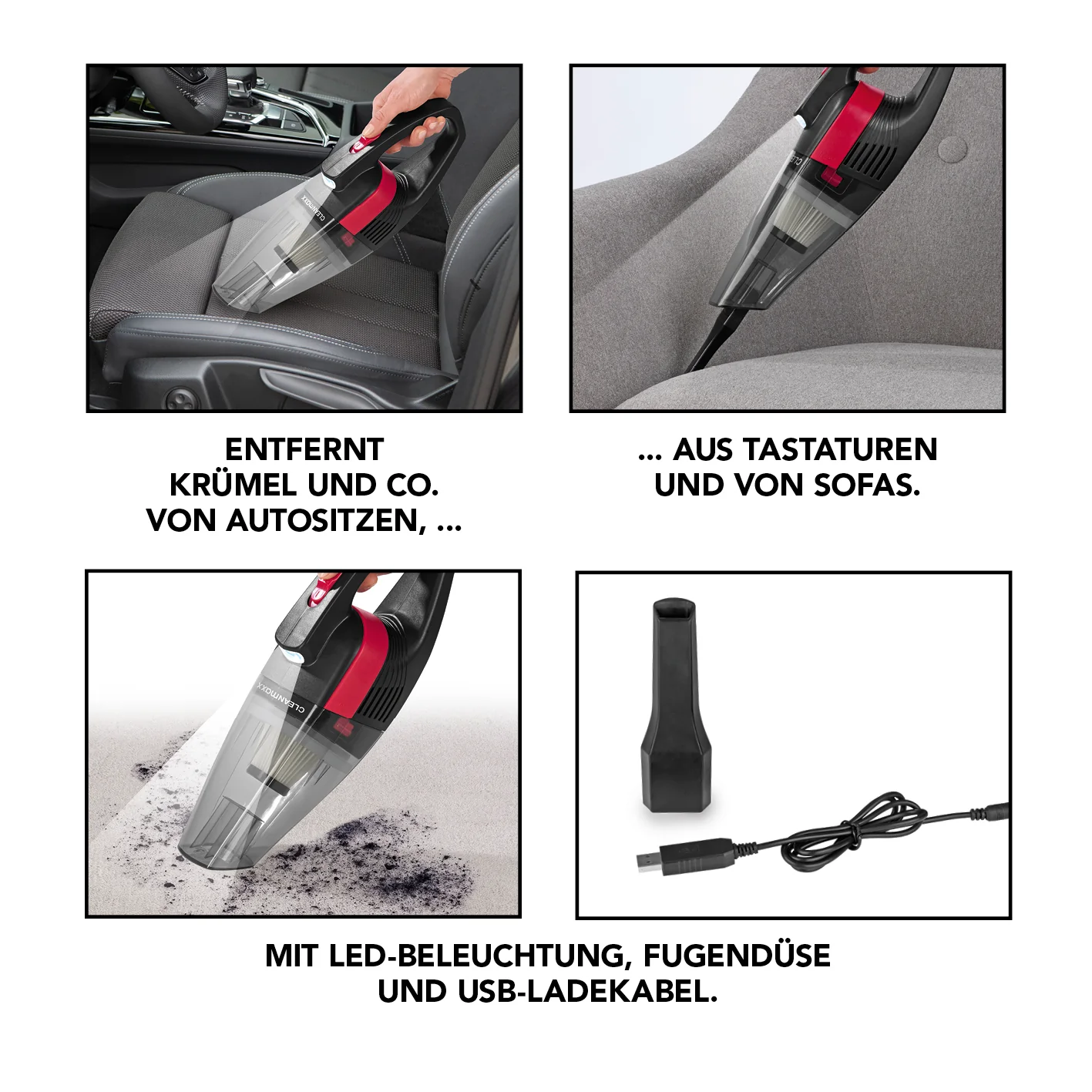 CLEANMAXX

ENTFERNT KRÜMEL UND CO. VON AUTOSITZEN, ...

... AUS TASTATUREN UND VON SOFAS.

CLEANMAXX

MIT LED-BELEUCHTUNG, FUGENDÜSE UND USB-LADEKABEL.