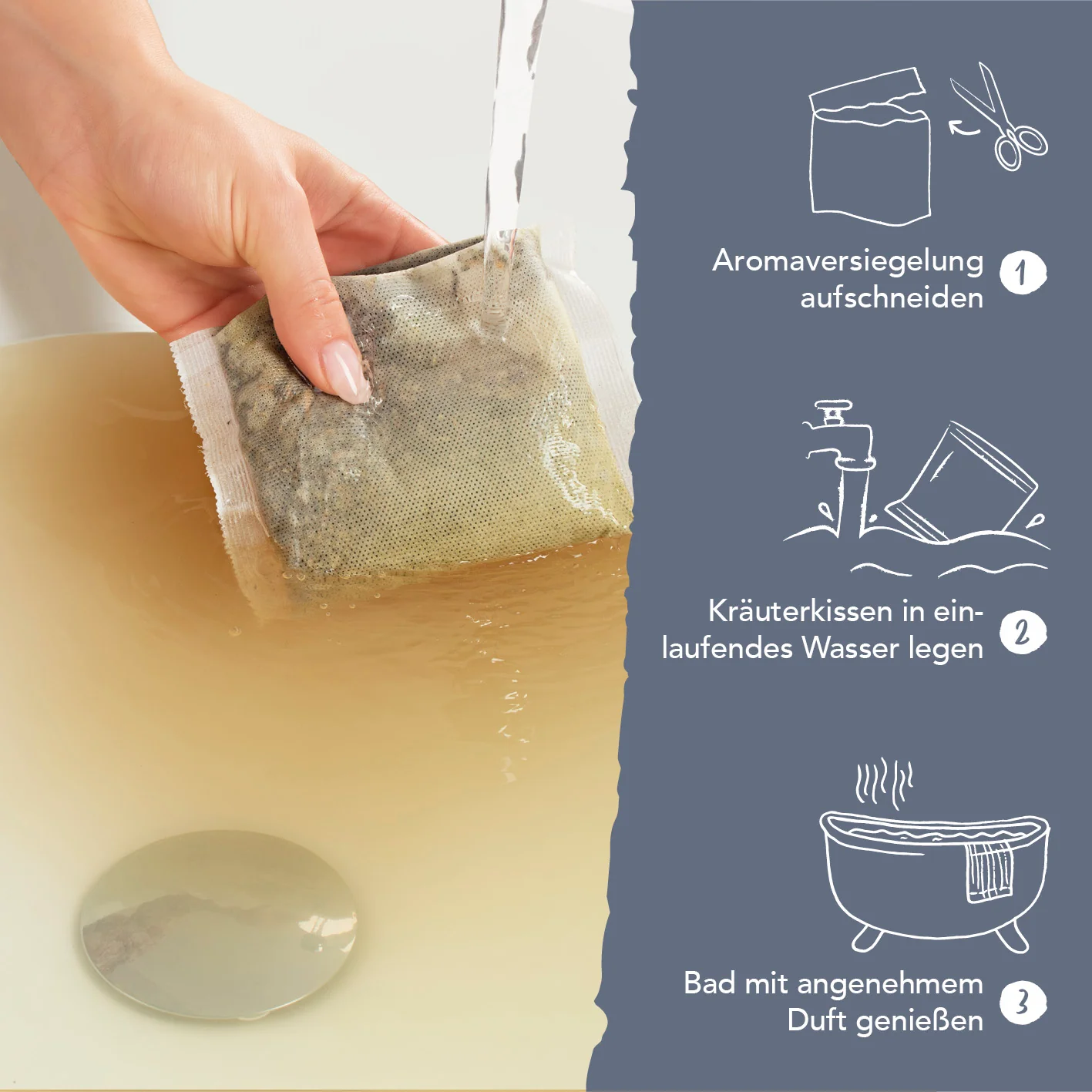 Aromaversiegelung aufschneiden 1

Kräuterkissen in einlaufendes Wasser legen 2

Bad mit angenehmem Duft genießen 3