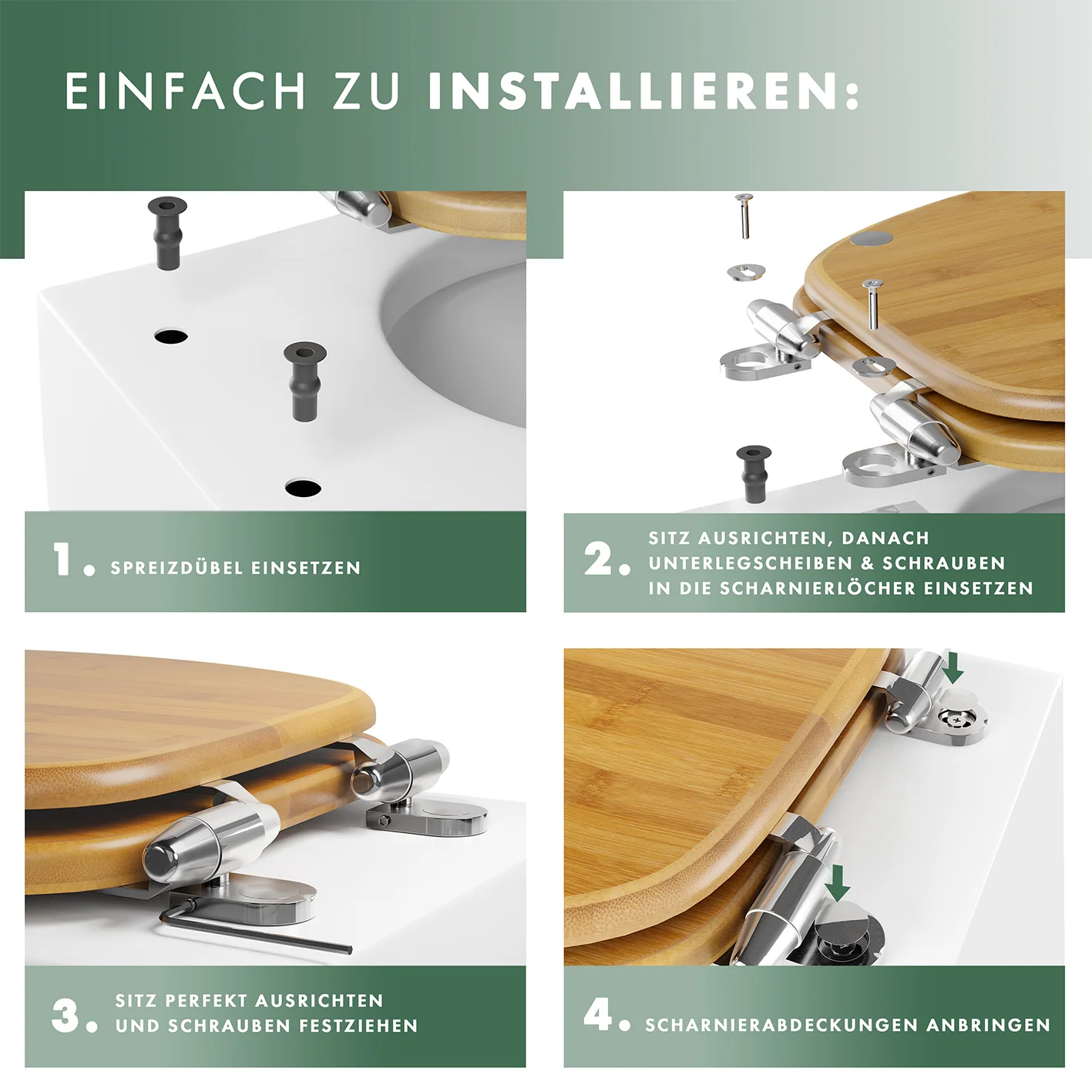 EINFACH ZU INSTALLIEREN:

1. SPREIZDÜBEL EINSETZEN

2. SITZ AUSRICHTEN, DANACH UNTERLEGSCHEIBEN & SCHRAUBEN IN DIE SCHARNIERLÖCHER EINSETZEN

3. SITZ PERFEKT AUSRICHTEN UND SCHRAUBEN FESTZIEHEN

4. SCHARNIERABDECKUNGEN ANBRINGEN