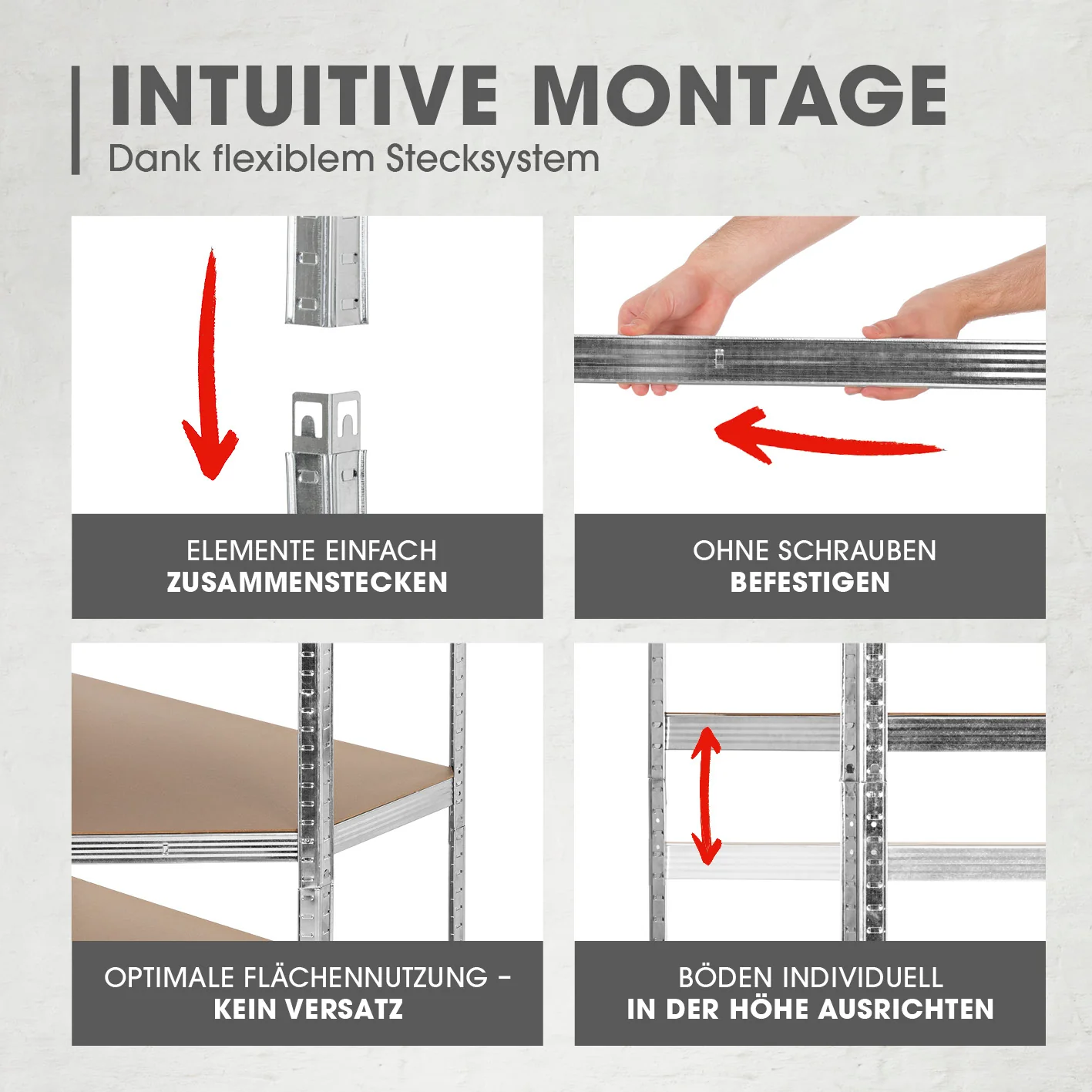 INTUITIVE MONTAGE
Dank flexiblem Stecksystem

ELEMENTE EINFACH
ZUSAMMENSTECKEN

OHNE SCHRAUBEN
BEFESTIGEN

OPTIMALE FLÄCHENNUTZUNG –
KEIN VERSATZ

BÖDEN INDIVIDUELL
IN DER HÖHE AUSRICHTEN