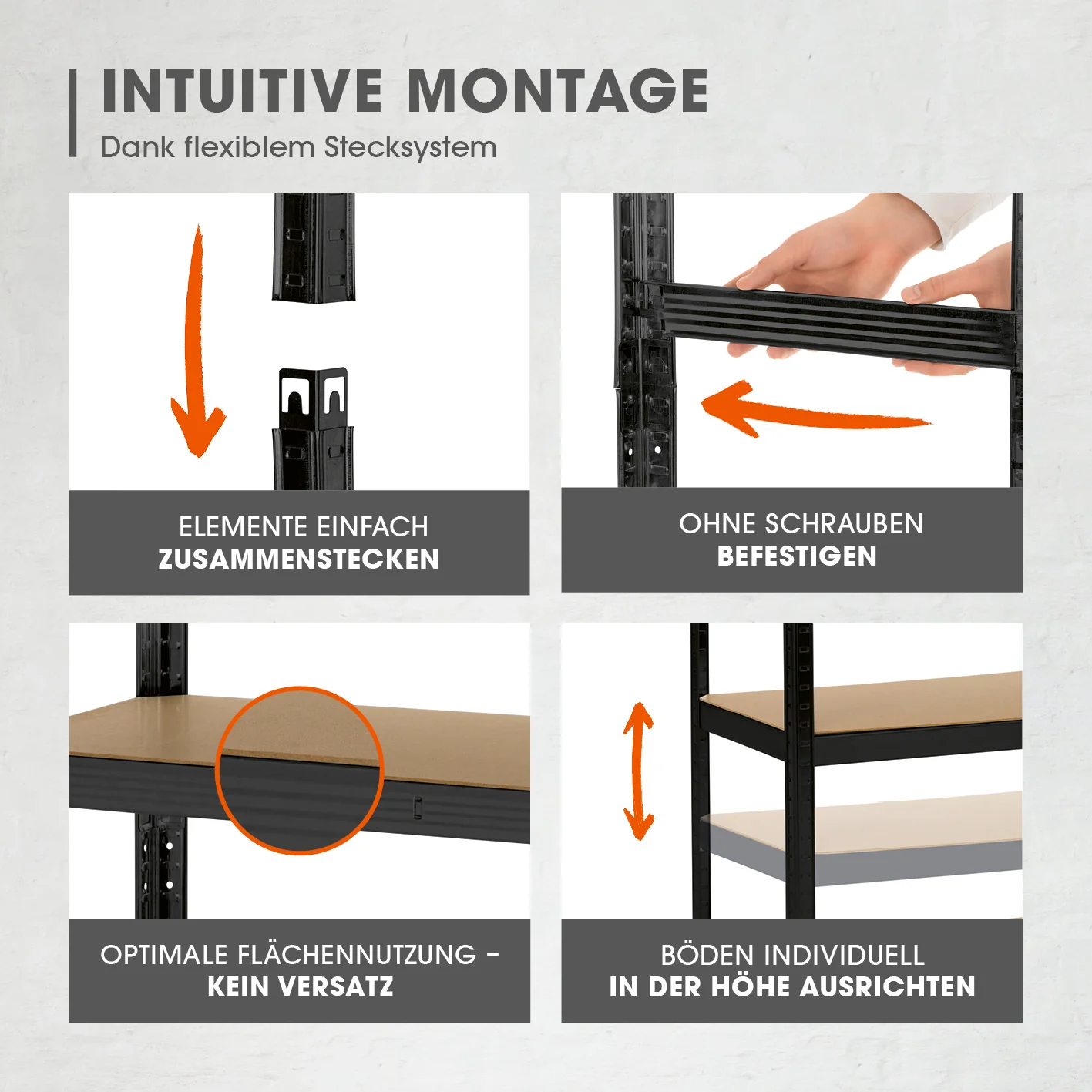 INTUITIVE MONTAGE
Dank flexiblem Stecksystem

ELEMENTE EINFACH
ZUSAMMENSTECKEN

OHNE SCHRAUBEN
BEFESTIGEN

OPTIMALE FLÄCHENNUTZUNG –
KEIN VERSATZ

BÖDEN INDIVIDUELL
IN DER HÖHE AUSRICHTEN